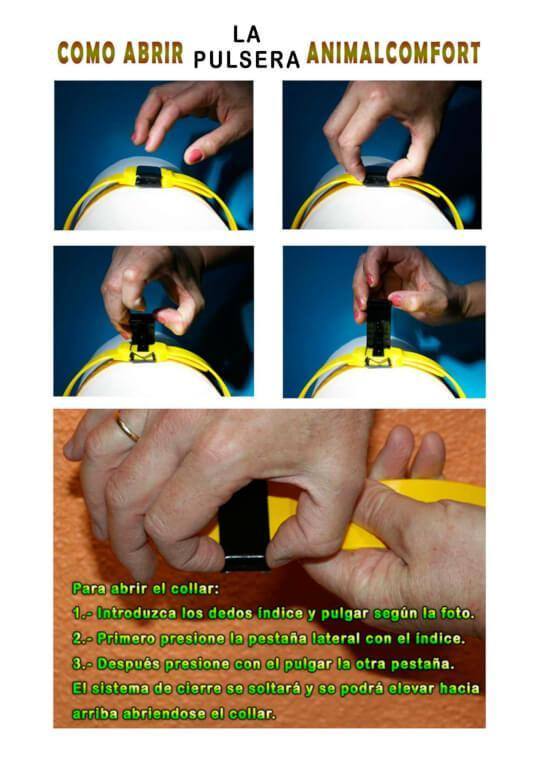 COMO ABRIR LA PULSERA ANIMALCOMFORT

Para abrir el collar:
1.- Introduzca los dedos índice y pulgar según la foto.
2.- Primero presione la pestaña lateral con el índice.
3.- Después presione con el pulgar la otra pestaña.
El sistema de cierre se soltará y se podrá elevar hacia arriba abriendose el collar.